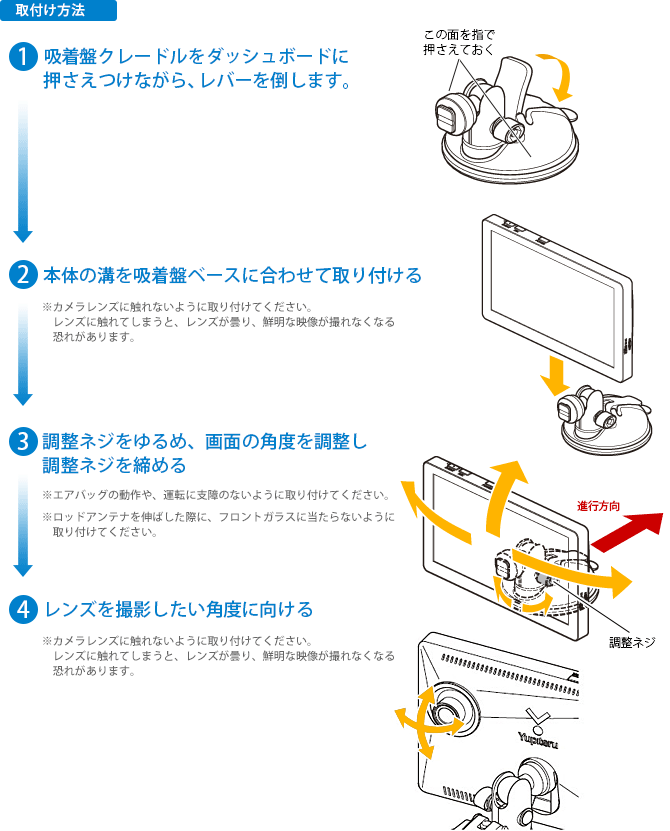 取付け方法

1 吸着盤クレードルをダッシュボードに押さえつけながら、レバーを倒します。

この面を指で押さえておく

2 本体の溝を吸着盤ベースに合わせて取り付ける

※カメラレンズに触れないように取り付けてください。
レンズに触れてしまうと、レンズが曇り、鮮明な映像が撮れなくなる恐れがあります。

3 調整ネジをゆるめ、画面の角度を調整し調整ネジを締める

※エアバッグの動作や、運転に支障のないように取り付けてください。

※ロッドアンテナを伸ばした際に、フロントガラスに当たらないように取り付けてください。

進行方向

調整ネジ

4 レンズを撮影したい角度に向ける

※カメラレンズに触れないように取り付けてください。
レンズに触れてしまうと、レンズが曇り、鮮明な映像が撮れなくなる恐れがあります。

Yupiteru