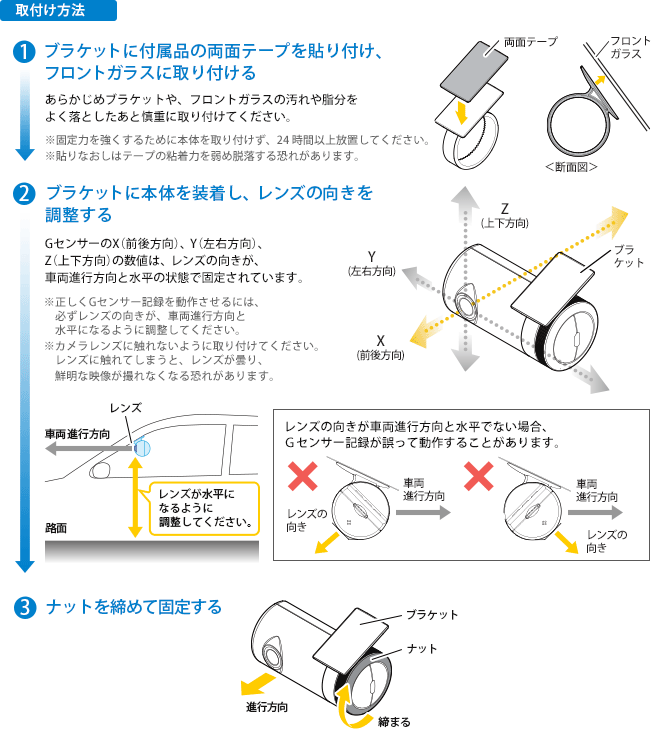 取付け方法

1 ブラケットに付属品の両面テープを貼り付け、フロントガラスに取り付ける

あらかじめブラケットや、フロントガラスの汚れや脂分をよく落としたあと慎重に取り付けてください。

※固定力を強くするために本体を取り付けず、24時間以上放置してください。
※貼りなおしはテープの粘着力を弱め脱落する恐れがあります。

両面テープ

フロントガラス

<断面図>

2 ブラケットに本体を装着し、レンズの向きを調整する

GセンサーのX(前後方向)、Y(左右方向)、Z(上下方向)の数値は、レンズの向きが、車両進行方向と水平の状態で固定されています。

※正しくGセンサー記録を動作させるには、必ずレンズの向きが、車両進行方向と水平になるように調整してください。
※カメラレンズに触れないように取り付けてください。レンズに触れてしまうと、レンズが曇り、鮮明な映像が撮れなくなる恐れがあります。

Z
(上下方向)

Y
(左右方向)

X
(前後方向)

ブラケット

レンズ

車両進行方向

レンズが水平になるように調整してください。

路面

レンズの向きが車両進行方向と水平でない場合、Gセンサー記録が誤って動作することがあります。

車両進行方向

レンズの向き

車両進行方向

レンズの向き

3 ナットを締めて固定する

ブラケット

ナット

進行方向

締まる