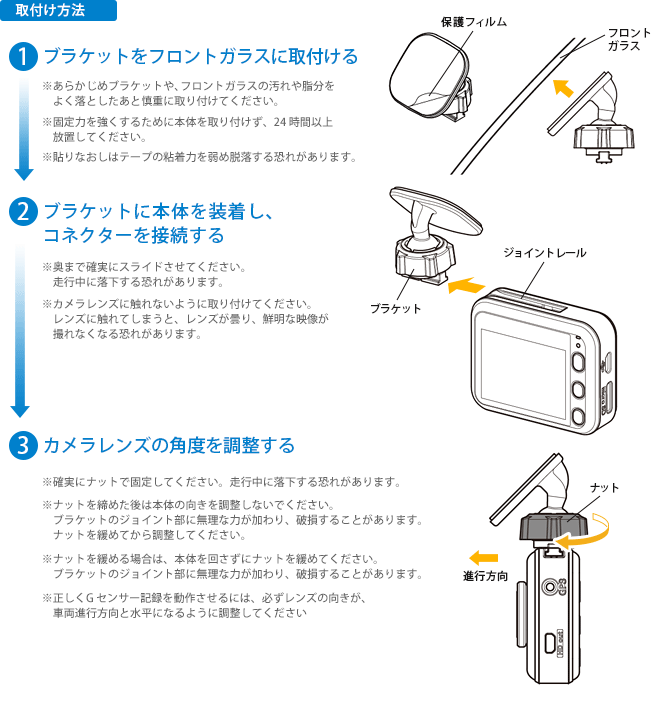 取付け方法

1 ブラケットをフロントガラスに取付ける

※あらかじめブラケットや、フロントガラスの汚れや脂分をよく落としたあと慎重に取り付けてください。

※固定力を強くするために本体を取り付けず、24 時間以上放置してください。

※貼りなおしはテープの粘着力を弱め脱落する恐れがあります。

保護フィルム

フロントガラス

2 ブラケットに本体を装着し、コネクターを接続する

※奥まで確実にスライドさせてください。走行中に落下する恐れがあります。

※カメラレンズに触れないように取り付けてください。レンズに触れてしまうと、レンズが曇り、鮮明な映像が撮れなくなる恐れがあります。

ジョイントレール

ブラケット

3 カメラレンズの角度を調整する

※確実にナットで固定してください。走行中に落下する恐れがあります。

※ナットを締めた後は本体の向きを調整しないでください。ブラケットのジョイント部に無理な力が加わり、破損することがあります。ナットを緩めてから調整してください。

※ナットを緩める場合は、本体を回さずにナットを緩めてください。ブラケットのジョイント部に無理な力が加わり、破損することがあります。

※正しくＧセンサー記録を動作させるには、必ずレンズの向きが、車両進行方向と水平になるように調整してください

ナット

進行方向

GPS

HD out