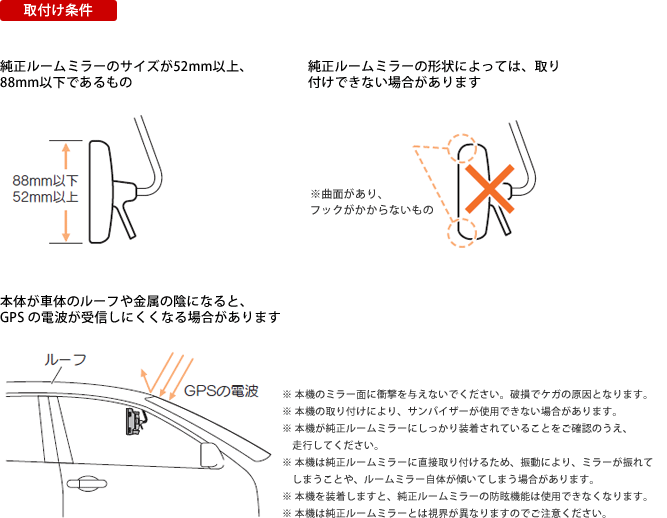 取付け条件

純正ルームミラーのサイズが52mm以上、88mm以下であるもの

88mm以下
52mm以上

純正ルームミラーの形状によっては、取り付けできない場合があります

※曲面があり、
フックがかからないもの

本体が車体のルーフや金属の陰になると、GPS の電波が受信しにくくなる場合があります

ルーフ

GPSの電波

※ 本機のミラー面に衝撃を与えないでください。破損でケガの原因となります。
※ 本機の取り付けにより、サンバイザーが使用できない場合があります。
※ 本機が純正ルームミラーにしっかり装着されていることをご確認のうえ、走行してください。
※ 本機は純正ルームミラーに直接取り付けるため、振動により、ミラーが振れてしまうことや、ルームミラー自体が傾いてしまう場合があります。
※ 本機を装着しますと、純正ルームミラーの防眩機能は使用できなくなります。
※ 本機は純正ルームミラーとは視界が異なりますのでご注意ください。